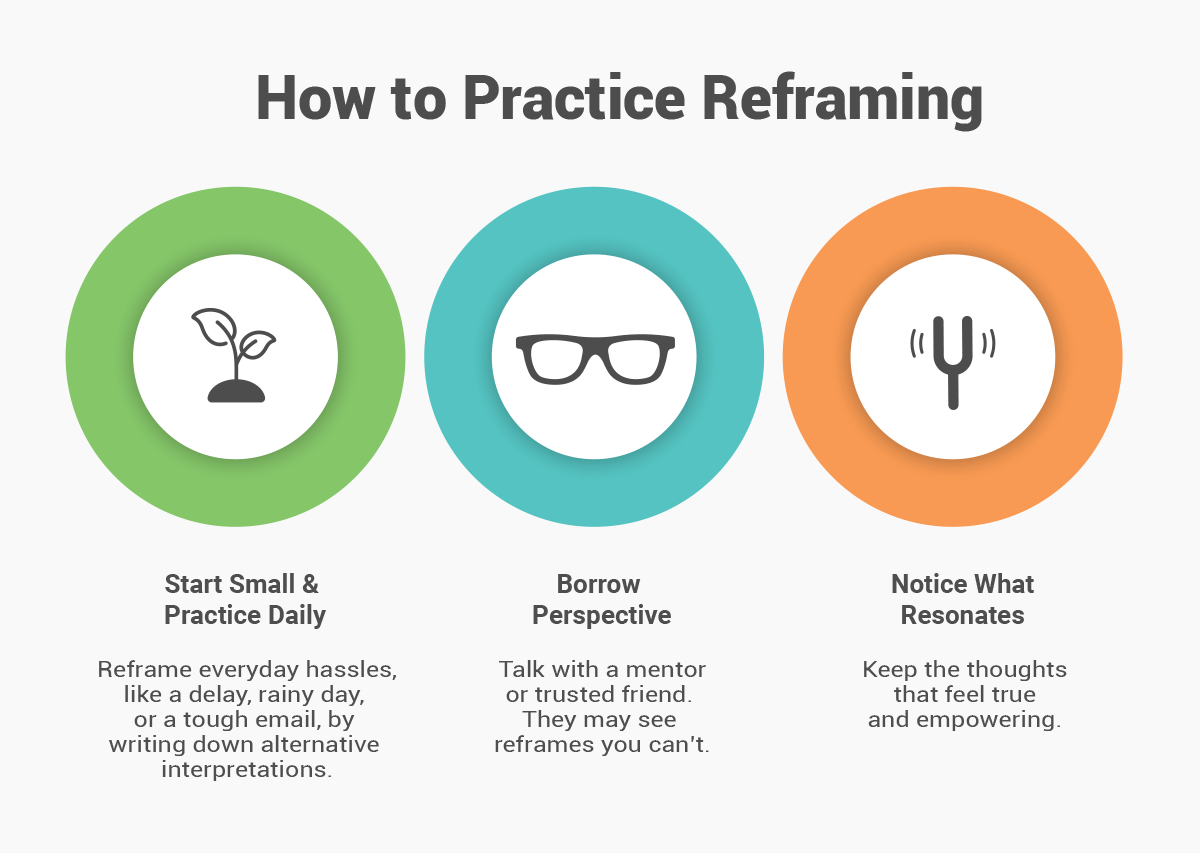 How to Practice Reframing

Start Small & Practice Daily

Reframe everyday hassles, like a delay, rainy day, or a tough email, by writing down alternative interpretations.

Borrow Perspective

Talk with a mentor or trusted friend. They may see reframes you can't.

Notice What Resonates

Keep the thoughts that feel true and empowering.